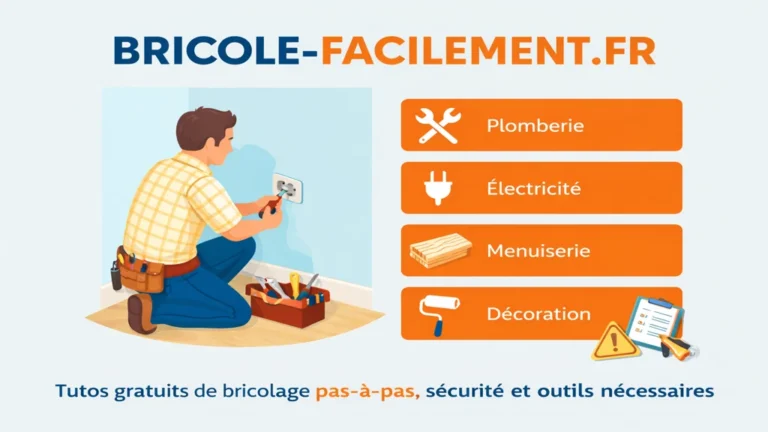 BRICOLE-FACILEMENT.FR

Plomberie

Électricité

Menuiserie

Décoration

Tutos gratuits de bricolage pas-à-pas, sécurité et outils nécessaires